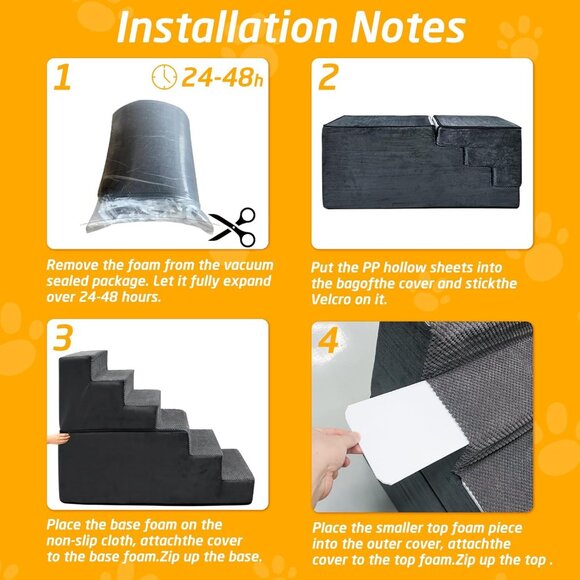 Installation Notes

1

24-48h

Remove the foam from the vacuum sealed package. Let it fully expand over 24-48 hours.

2

Put the PP hollow sheets into the bagofthe cover and stickthe Velcro on it.

3

Place the base foam on the non-slip cloth, attachthe cover to the base foam.Zip up the base.

4

Place the smaller top foam piece into the outer cover, attachthe cover to the top foam.Zip up the top .